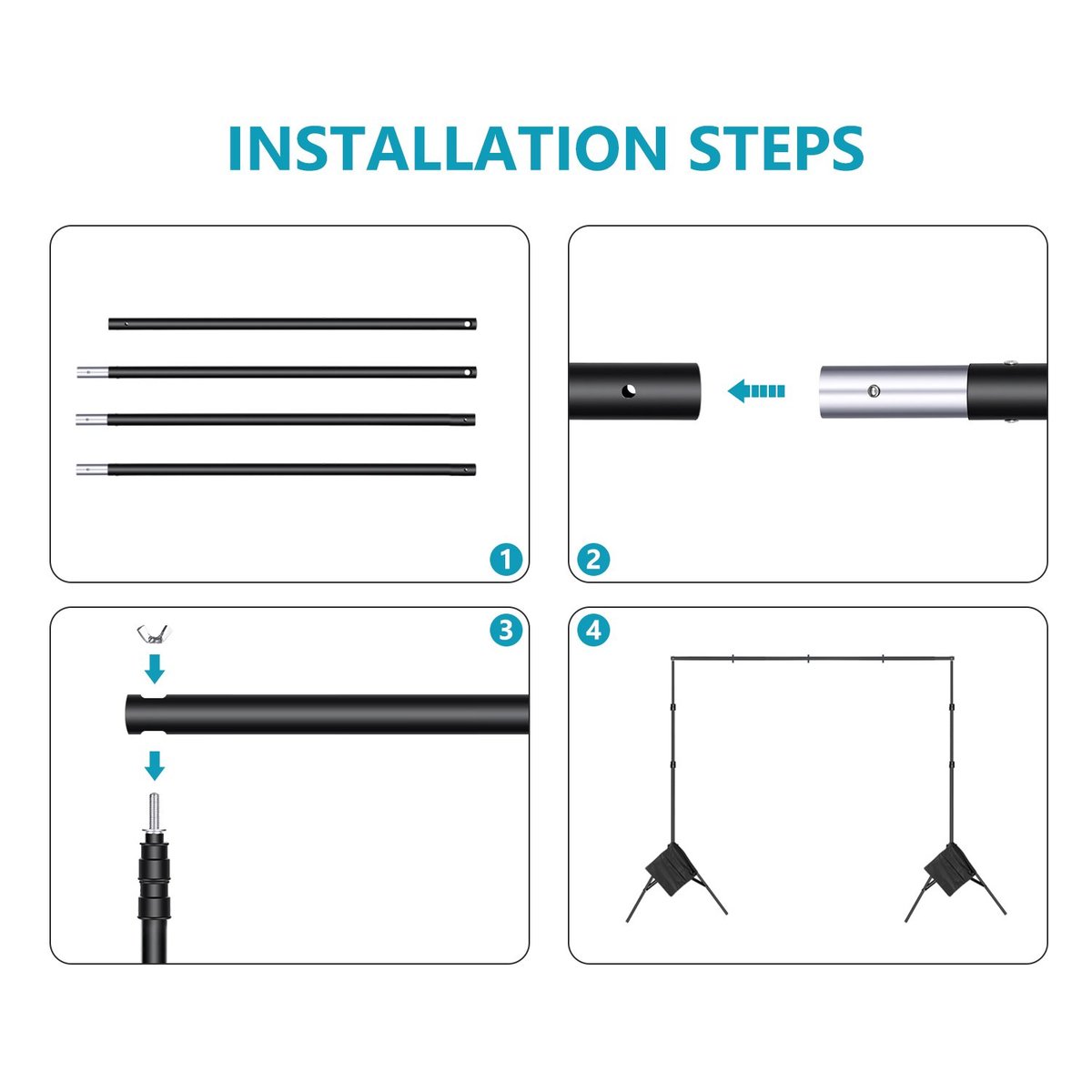 INSTALLATION STEPS

1

2

3

4